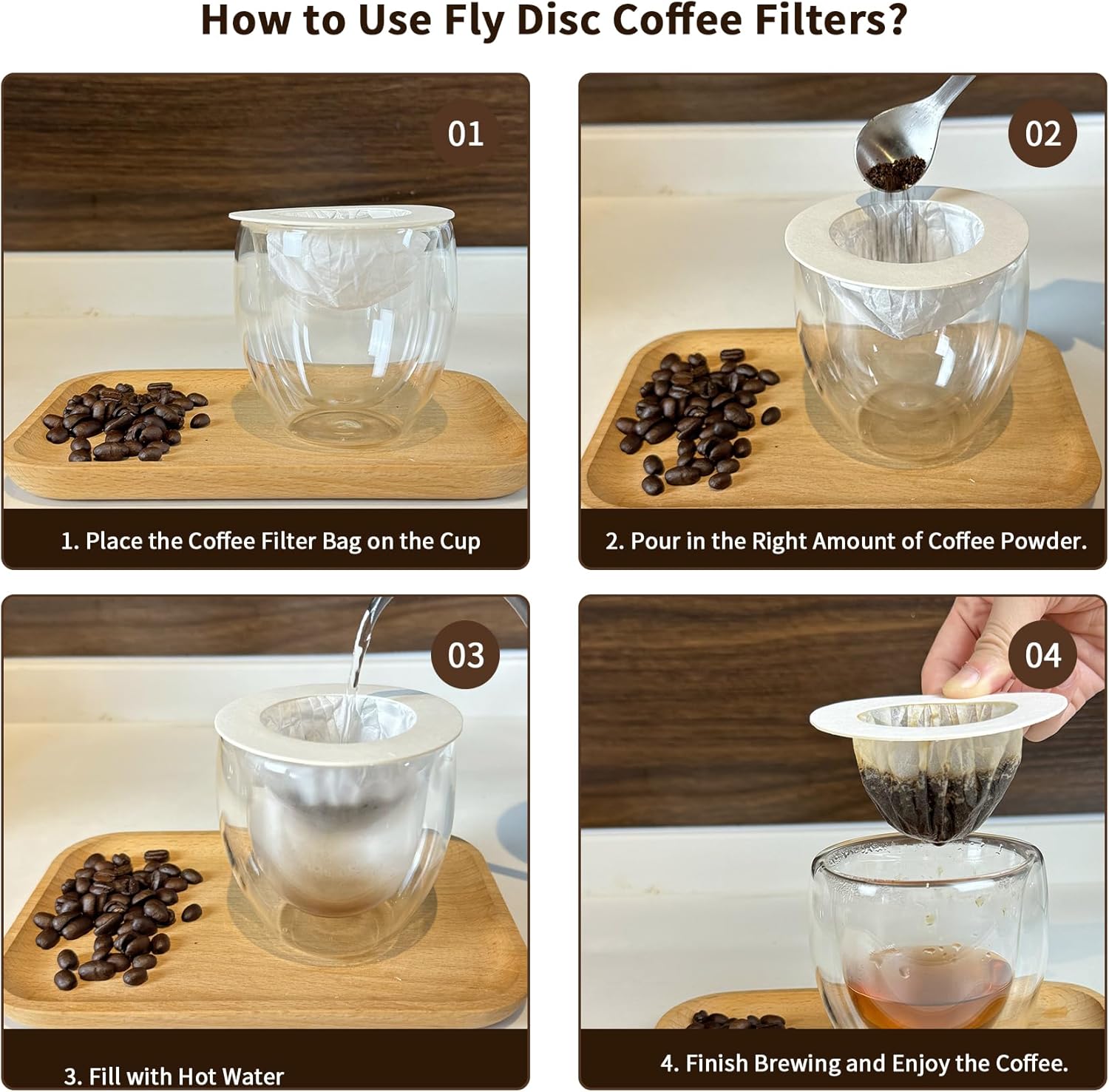 How to Use Fly Disc Coffee Filters?

01

1. Place the Coffee Filter Bag on the Cup

02

2. Pour in the Right Amount of Coffee Powder.

03

3. Fill with Hot Water

04

4. Finish Brewing and Enjoy the Coffee.